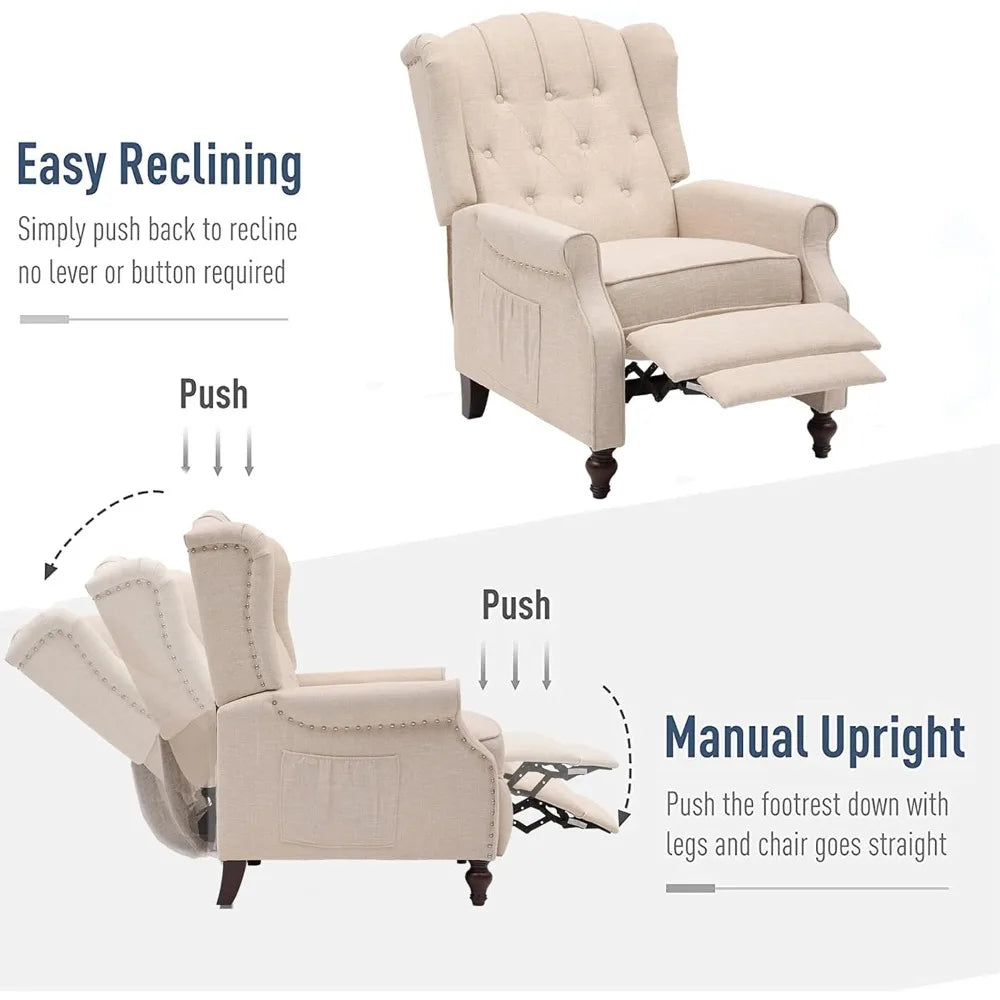 Easy Reclining

Simply push back to recline no lever or button required

Push

Push

Manual Upright

Push the footrest down with legs and chair goes straight