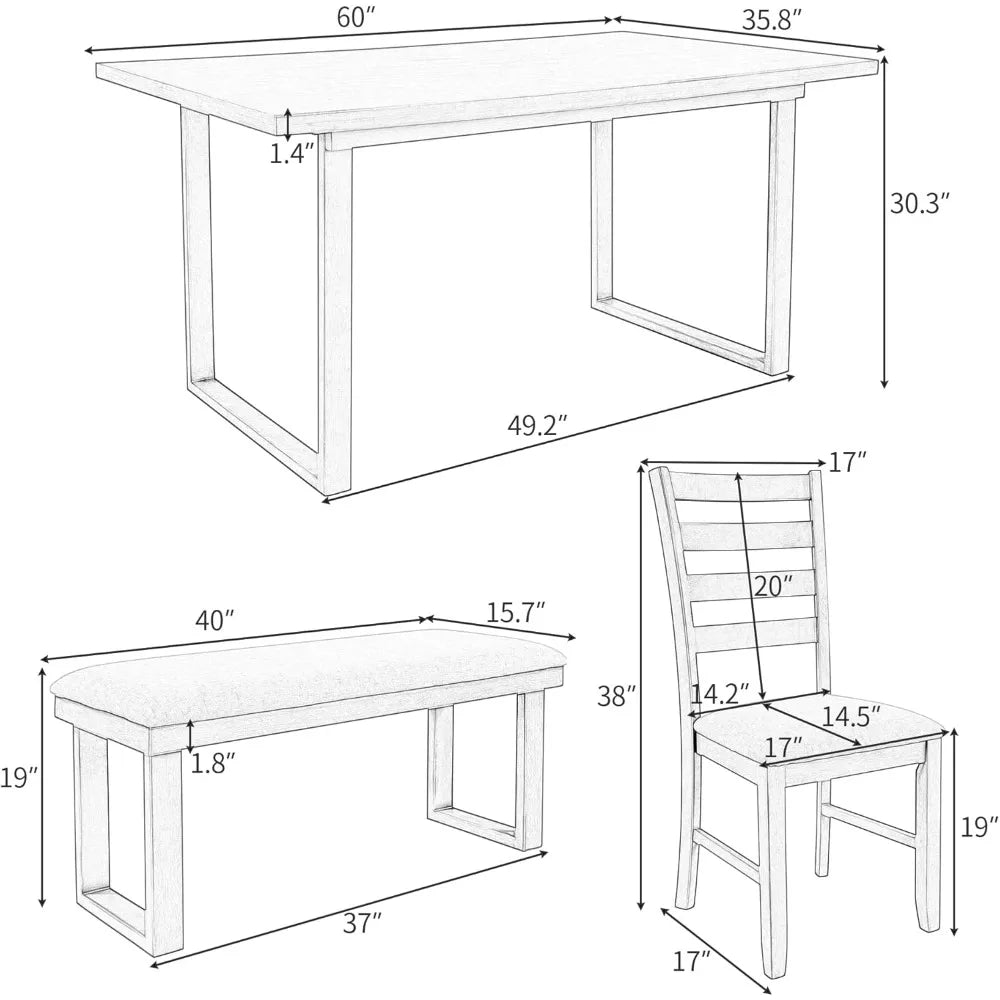 60″
35.8″
1.4″
30.3″
49.2″
17″
20″
40″
15.7″
38″
14.2″
14.5″
17″
19″
1.8″
19″
37″
17″